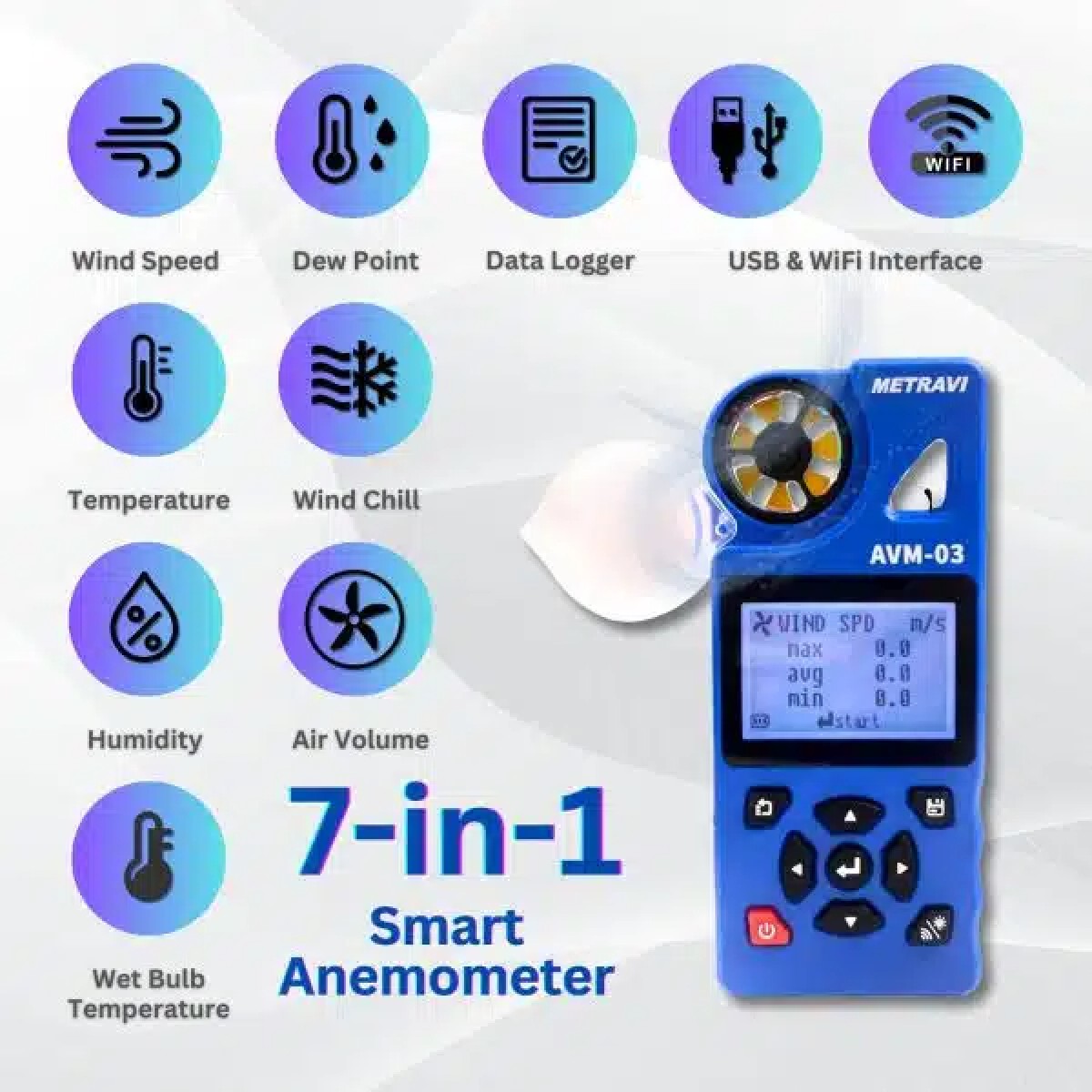 WIFI

Wind Speed

Dew Point

Data Logger

USB & WiFi Interface

Temperature

Wind Chill

Humidity

Air Volume

Wet Bulb Temperature

7-in-1

Smart Anemometer

METRAVI

AVM-03

WIND SPD m/s
max 0.0
avg 0.0
min 0.0
start