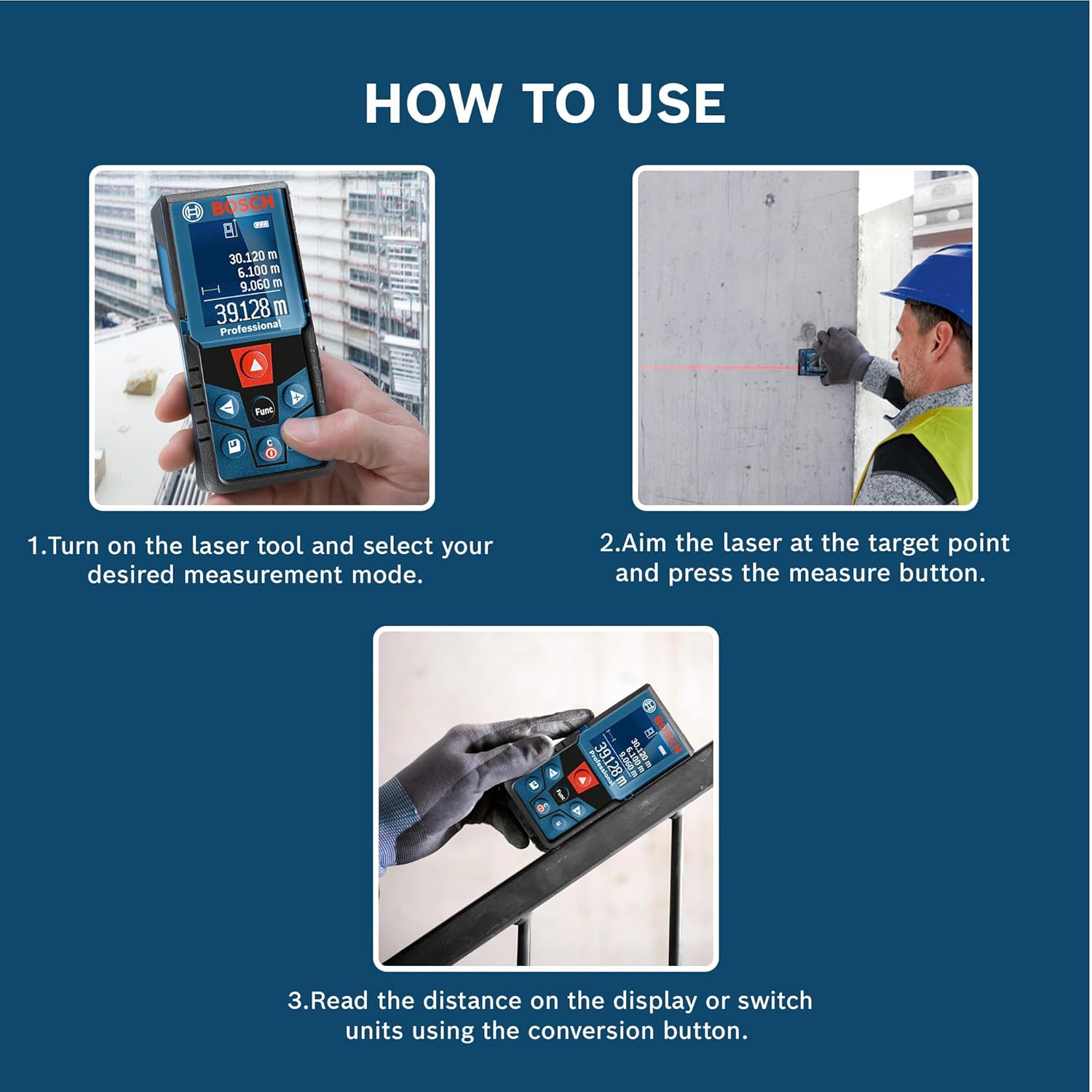 HOW TO USE

BOSCH

30.120 m
6.100 m
9.060 m
39.128 m
Professional

Func

C

1.Turn on the laser tool and select your desired measurement mode.

2.Aim the laser at the target point and press the measure button.

BOSCH

30.120 m
6.100 m
9.060 m
39.128 m
Professional

Func

3.Read the distance on the display or switch units using the conversion button.